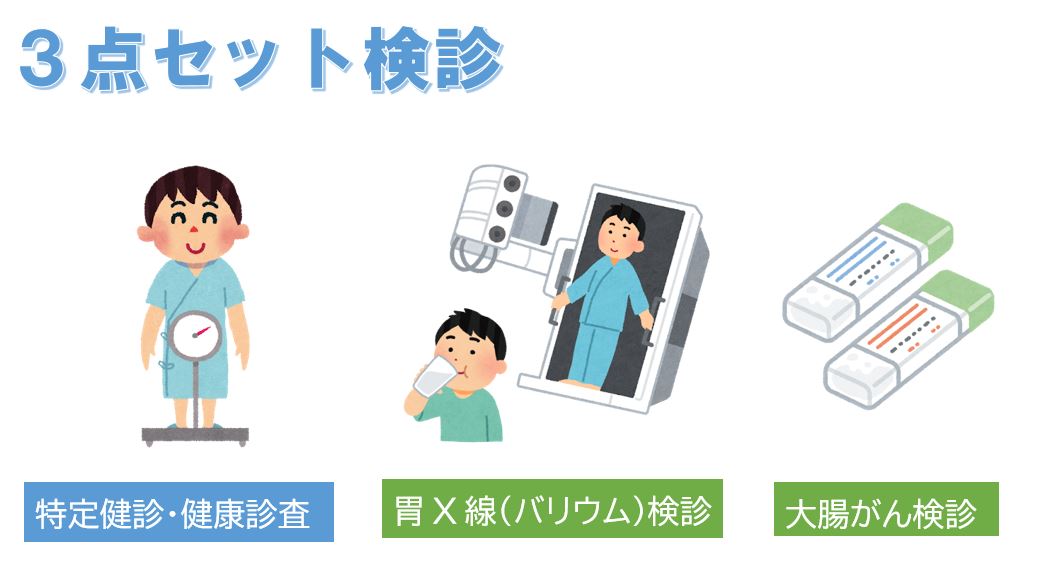 ３点セット検診

特定健診・健康診査

胃Ｘ線（バリウム）検診

大腸がん検診